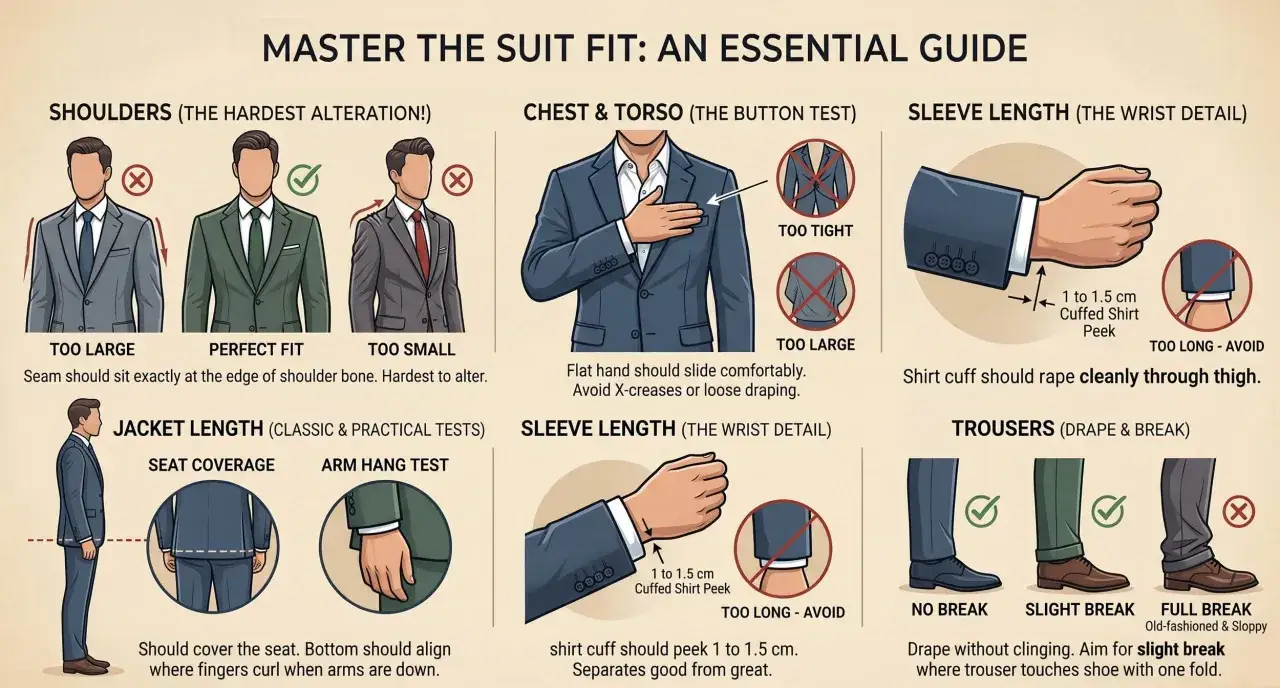 MASTER THE SUIT FIT: AN ESSENTIAL GUIDE

SHOULDERS (THE HARDEST ALTERATION!)

TOO LARGE

PERFECT FIT

TOO SMALL

Seam should sit exactly at the edge of shoulder bone. Hardest to alter.

CHEST & TORSO (THE BUTTON TEST)

TOO TIGHT

TOO LARGE

Flat hand should slide comfortably. Avoid X-creases or loose draping.

SLEEVE LENGTH (THE WRIST DETAIL)

1 to 1.5 cm Cuffed Shirt Peek

TOO LONG - AVOID

Shirt cuff should rape cleanly through thigh.

JACKET LENGTH (CLASSIC & PRACTICAL TESTS)

SEAT COVERAGE

ARM HANG TEST

Should cover the seat. Bottom should align where fingers curl when arms are down.

SLEEVE LENGTH (THE WRIST DETAIL)

1 to 1.5 cm Cuffed Shirt Peek

TOO LONG - AVOID

shirt cuff should peek 1 to 1.5 cm. Separates good from great.

TROUSERS (DRAPE & BREAK)

NO BREAK

SLIGHT BREAK

FULL BREAK Old-fashioned & Sloppy

Drape without clinging. Aim for slight break where trouser touches shoe with one fold.